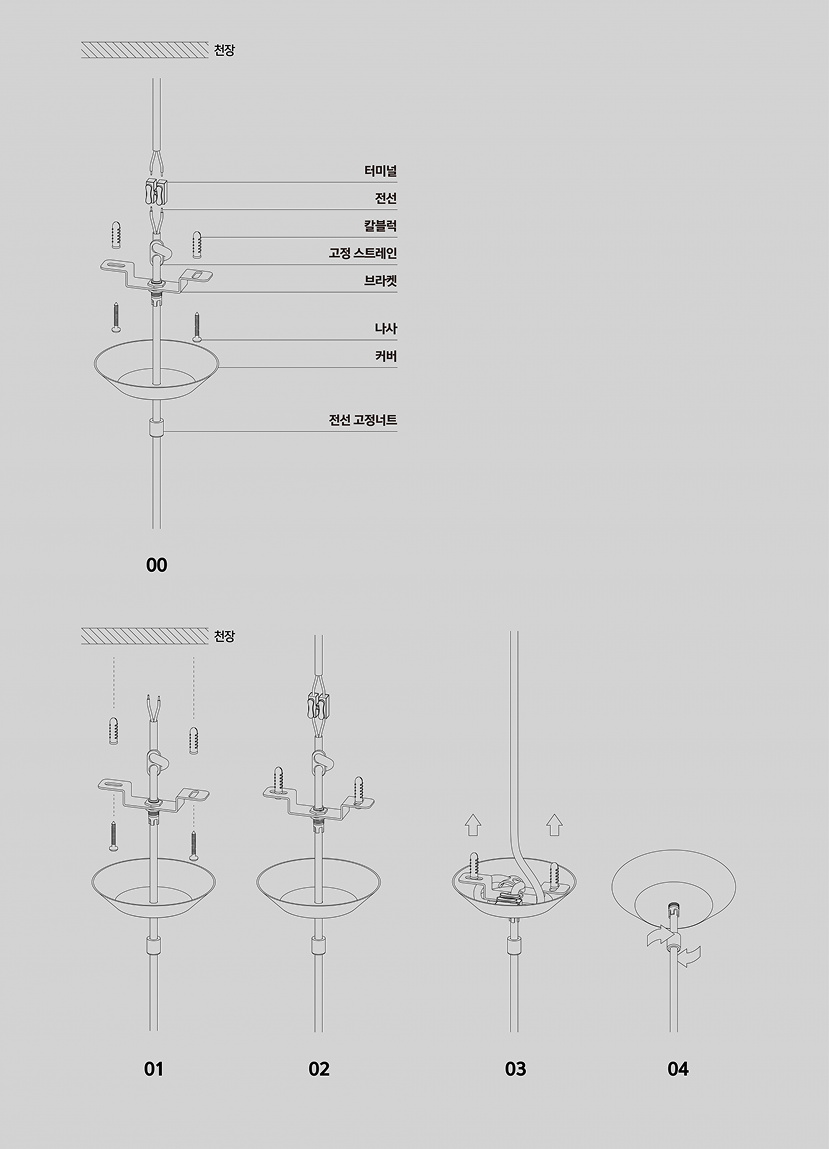 천장

터미널
전선
칼블럭
고정 스트레인
브라켓
나사
커버
전선 고정너트

00

천장

01

02

03

04